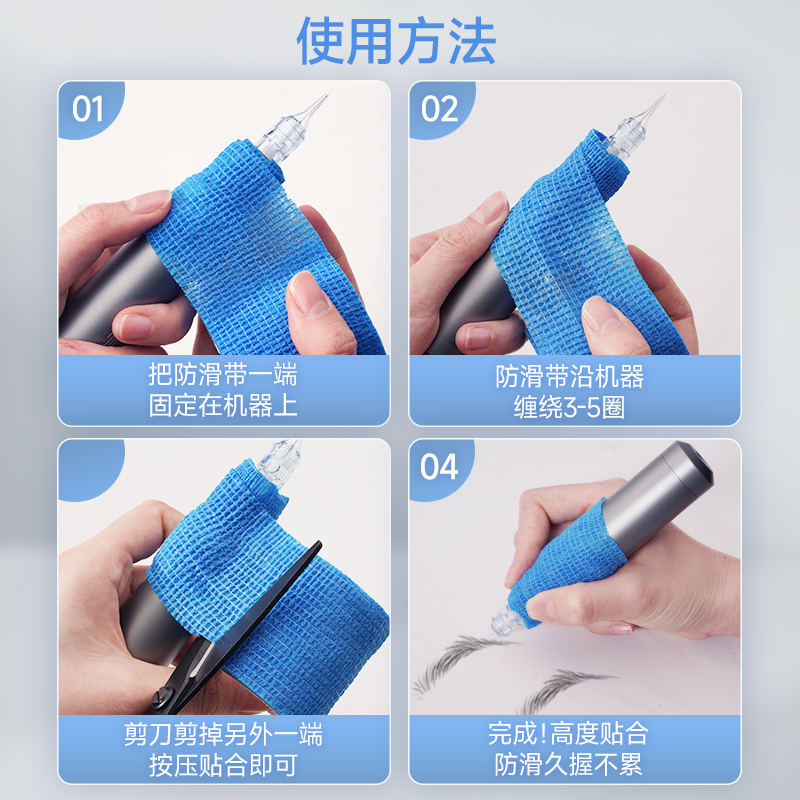 使用方法

01
把防滑带一端
固定在机器上

02
防滑带沿机器
缠绕3-5圈

剪刀剪掉另外一端
按压贴合即可

04
完成!高度贴合
防滑久握不累