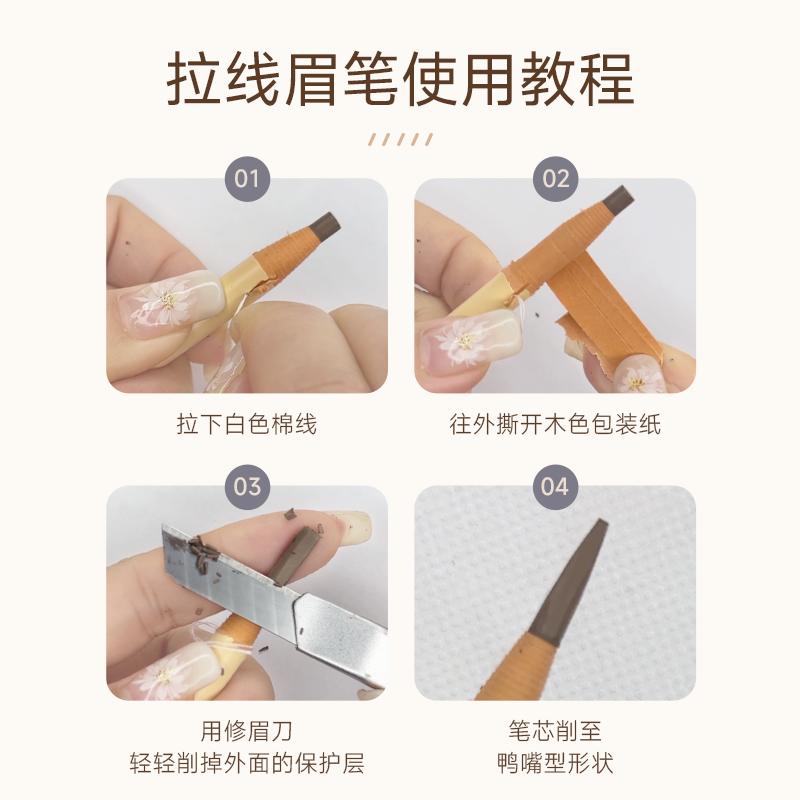 拉线眉笔使用教程

01

拉下白色棉线

02

往外撕开木色包装纸

03

用修眉刀
轻轻削掉外面的保护层

04

笔芯削至
鸭嘴型形状