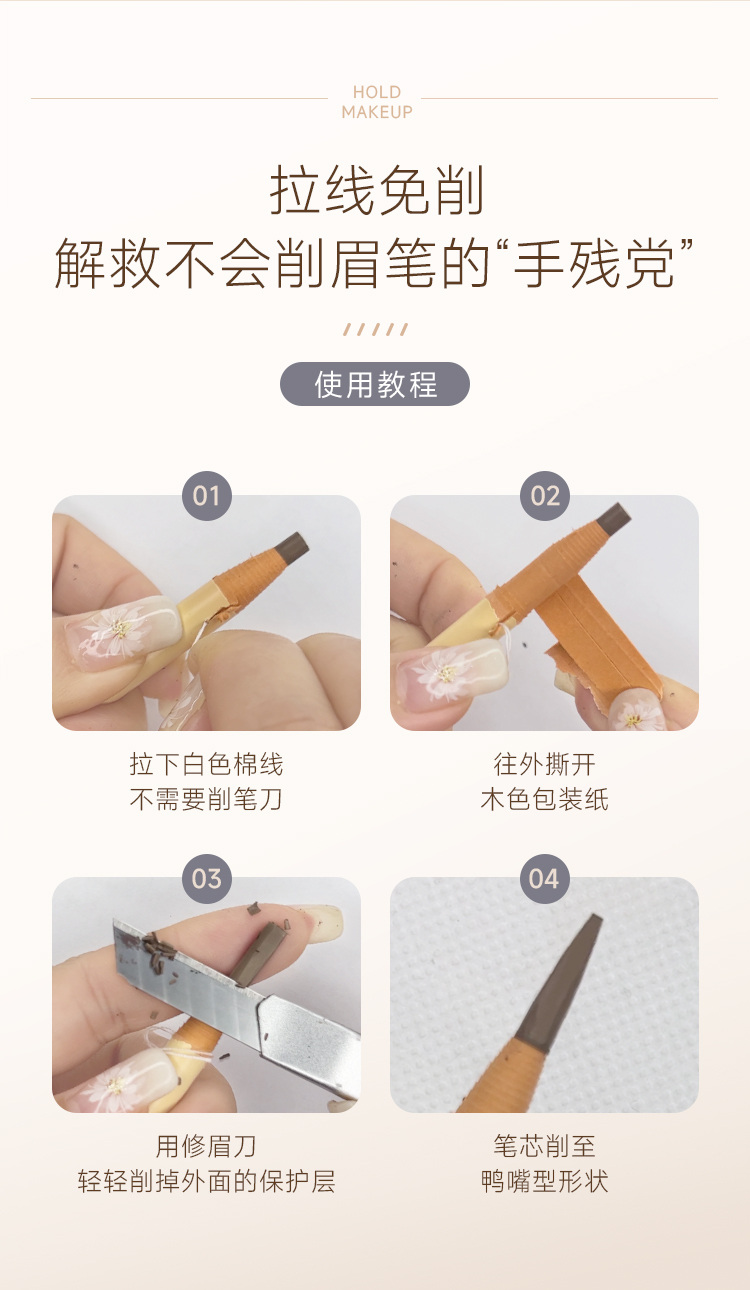 HOLD
MAKEUP

拉线免削
解救不会削眉笔的“手残党”

使用教程

01
拉下白色棉线
不需要削笔刀

02
往外撕开
木色包装纸

03
用修眉刀
轻轻削掉外面的保护层

04
笔芯削至
鸭嘴型形状