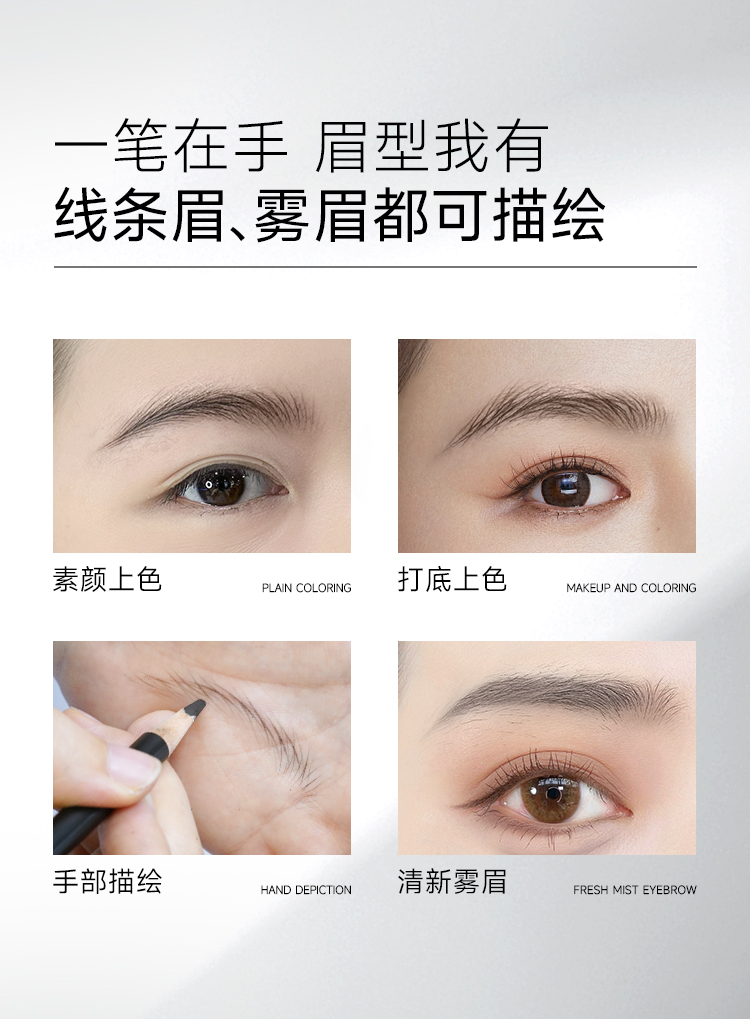 一笔在手 眉型我有
线条眉、雾眉都可描绘

素颜上色 PLAIN COLORING

打底上色 MAKEUP AND COLORING

手部描绘 HAND DEPICTION

清新雾眉 FRESH MIST EYEBROW