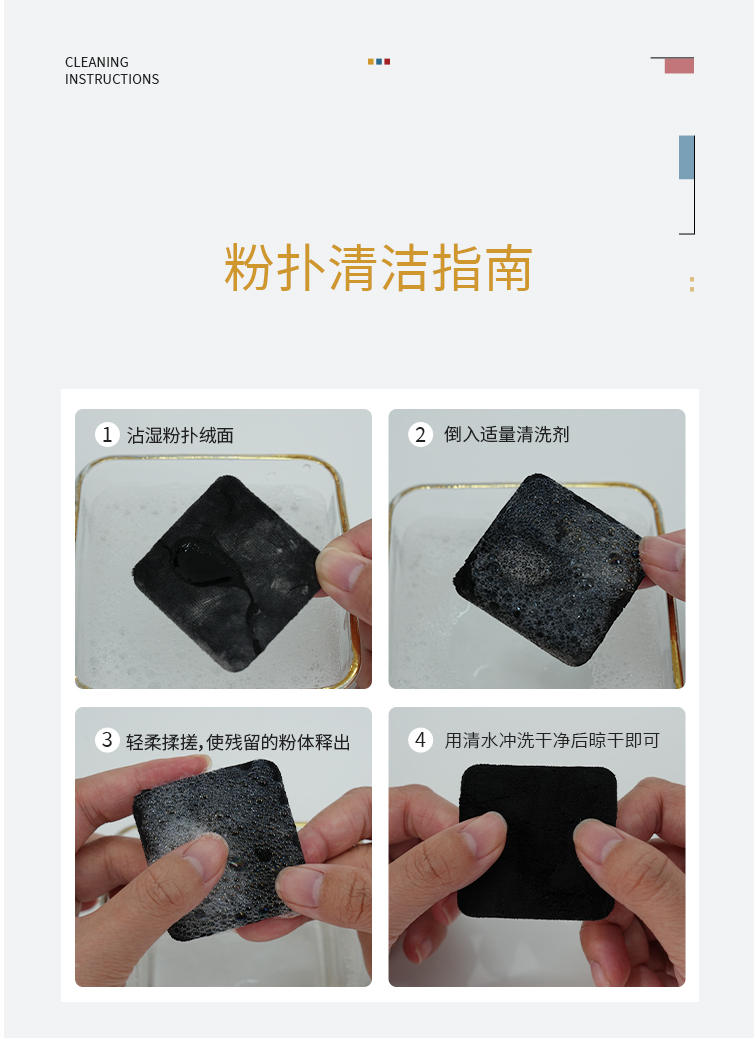 CLEANING
INSTRUCTIONS

粉扑清洁指南

1 沾湿粉扑绒面

2 倒入适量清洗剂

3 轻柔揉搓,使残留的粉体释出

4 用清水冲洗干净后晾干即可