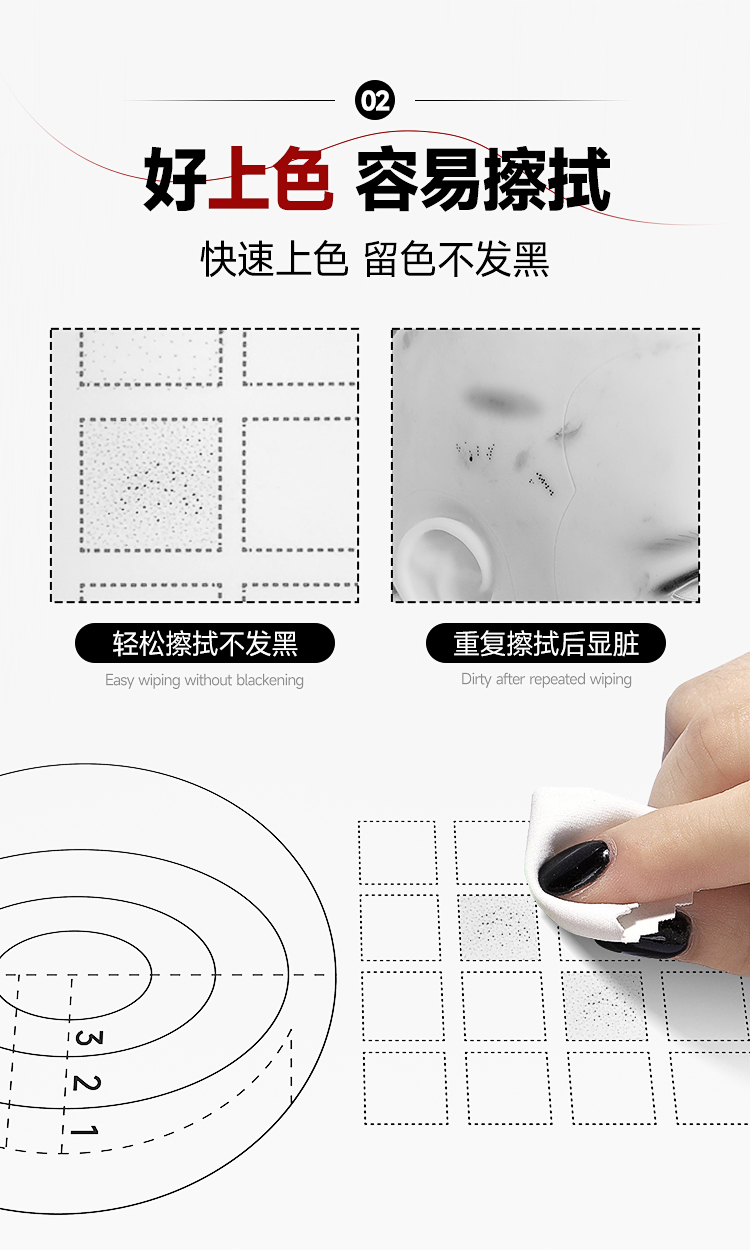 02

好上色 容易擦拭

快速上色 留色不发黑

轻松擦拭不发黑

Easy wiping without blackening

重复擦拭后显脏

Dirty after repeated wiping

3

2

1