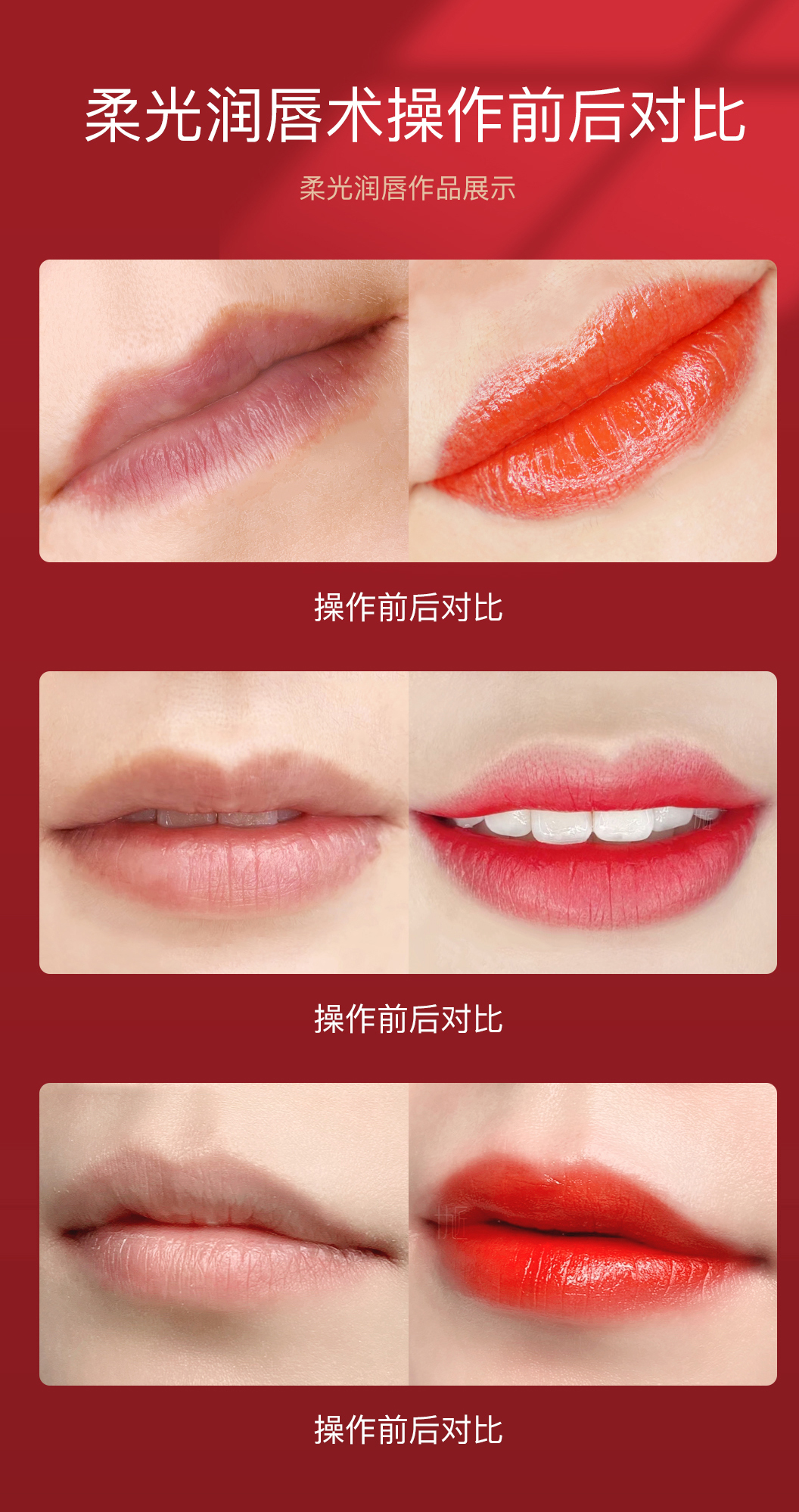 柔光润唇术操作前后对比

柔光润唇作品展示

操作前后对比

操作前后对比

操作前后对比