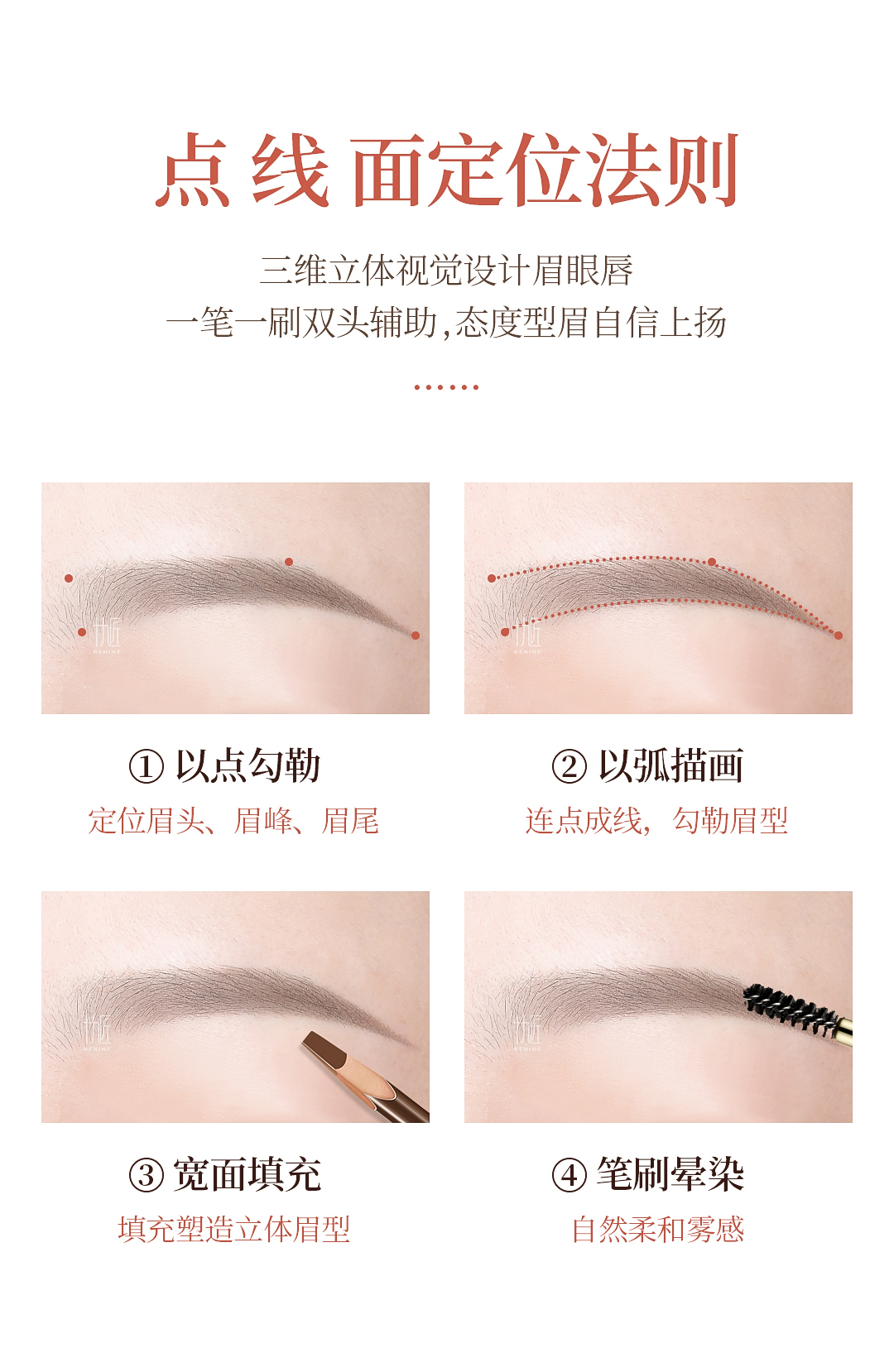 点 线 面定位法则

三维立体视觉设计眉眼唇
一笔一刷双头辅助,态度型眉自信上扬

......

① 以点勾勒
定位眉头、眉峰、眉尾

② 以弧描画
连点成线, 勾勒眉型

③ 宽面填充
填充塑造立体眉型

④ 笔刷晕染
自然柔和雾感